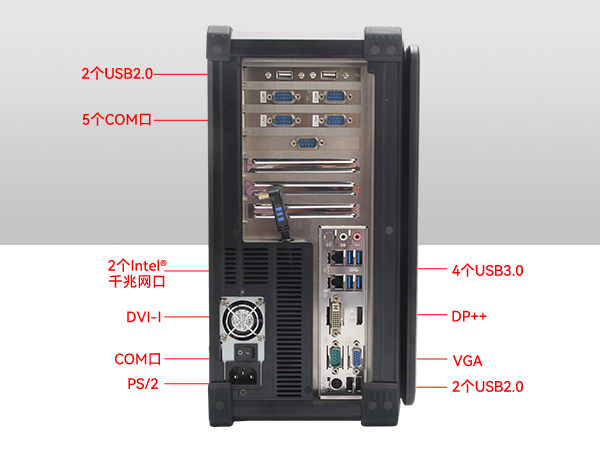 2个USB2.0

5个COM口

2个Intel®
千兆网口

DVI-I

COM口

PS/2

4个USB3.0

DP++

VGA

2个USB2.0