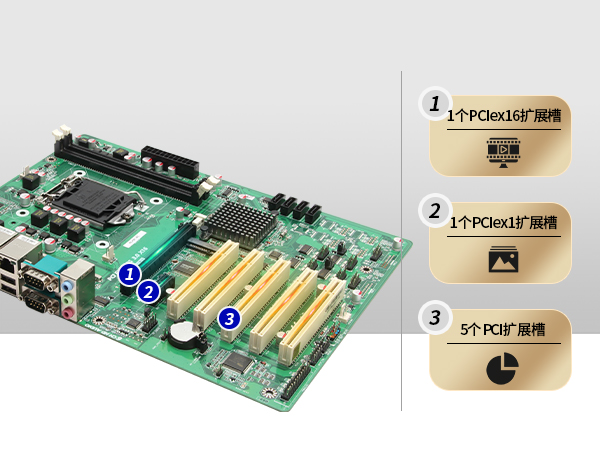 1
2
3

1
1个PCIex16扩展槽

2
1个PCIex1扩展槽

3
5个 PCI扩展槽